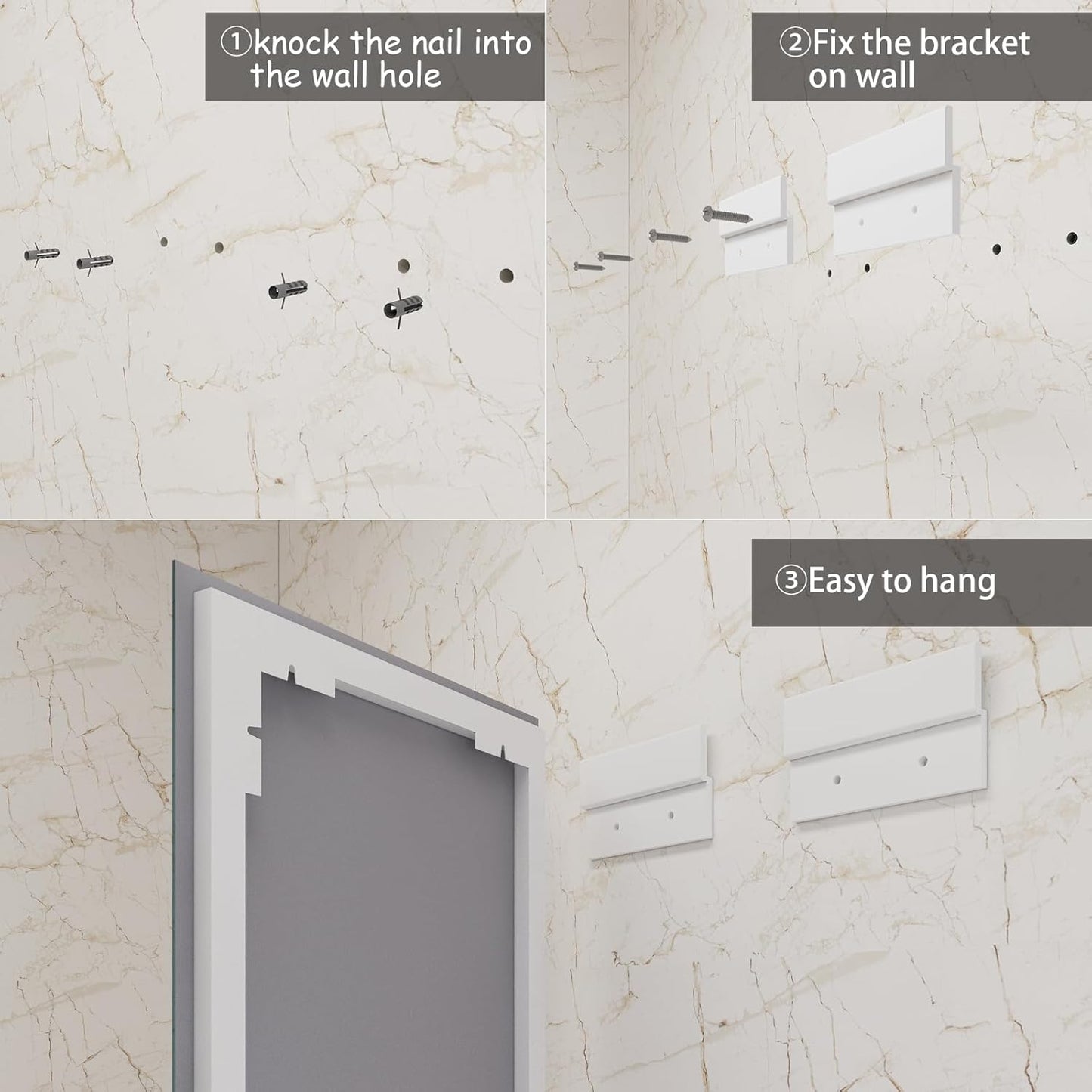 ①knock the nail into the wall hole

②Fix the bracket on wall

③Easy to hang